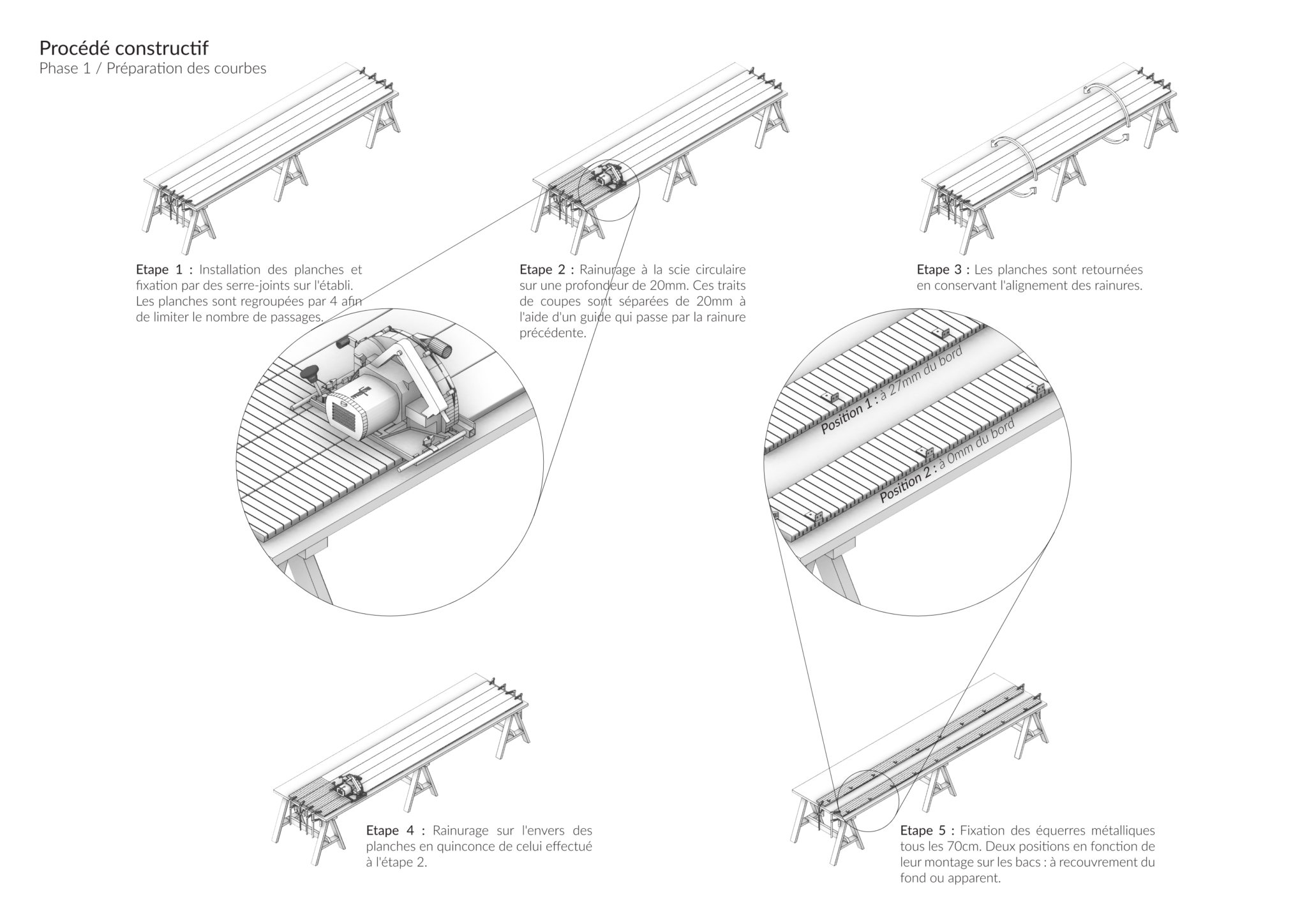 Procédé constructif
Phase 1 / Préparation des courbes

Etape 1 : Installation des planches et fixation par des serre-joints sur l'établi. Les planches sont regroupées par 4 afin de limiter le nombre de passages.

Etape 2 : Rainurage à la scie circulaire sur une profondeur de 20mm. Ces traits de coupes sont séparées de 20mm à l'aide d'un guide qui passe par la rainure précédente.

Etape 3 : Les planches sont retournées en conservant l'alignement des rainures.

Position 1 : à 27mm du bord

Position 2 : à 0mm du bord

Etape 4 : Rainurage sur l'envers des planches en quinconce de celui effectué à l'étape 2.

Etape 5 : Fixation des équerres métalliques tous les 70cm. Deux positions en fonction de leur montage sur les bacs : à recouvrement du fond ou apparent.